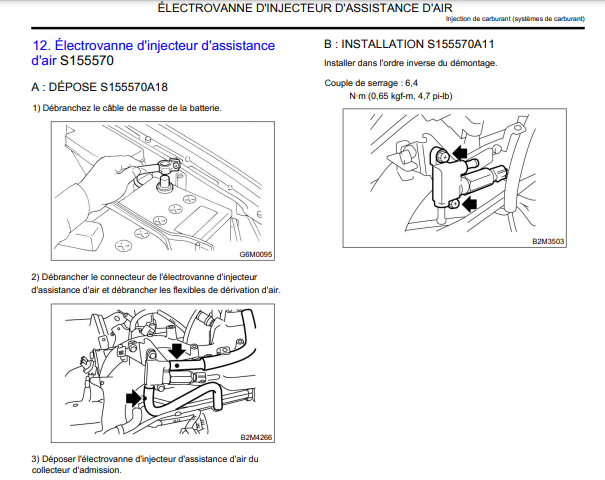 ÉLECTROVANNE D'INJECTEUR D'ASSISTANCE D'AIR

Injection de carburant (systèmes de carburant)

12. Électrovanne d'injecteur d'assistance d'air S155570

A : DÉPOSE S155570A18

1) Débranchez le câble de masse de la batterie.

G6M0095

2) Débrancher le connecteur de l'électrovanne d'injecteur d'assistance d'air et débrancher les flexibles de dérivation d'air.

B2M4266

3) Déposer l'électrovanne d'injecteur d'assistance d'air du collecteur d'admission.

B : INSTALLATION S155570A11

Installer dans l'ordre inverse du démontage.

Couple de serrage : 6,4 N·m (0,65 kgf-m, 4,7 pi-lb)

B2M3503