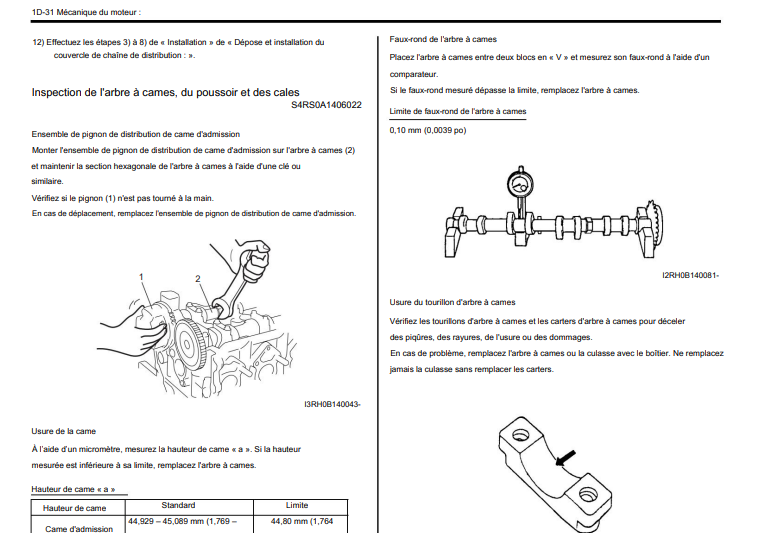 1D-31 Mécanique du moteur :

12) Effectuez les étapes 3) à 8) de « Installation » de « Dépose et installation du couvercle de chaîne de distribution : ».

Inspection de l'arbre à cames, du poussoir et des cales

S4RS0A1406022

Ensemble de pignon de distribution de came d'admission

Monter l'ensemble de pignon de distribution de came d'admission sur l'arbre à cames (2) et maintenir la section hexagonale de l'arbre à cames à l'aide d'une clé ou similaire.

Vérifiez si le pignon (1) n'est pas tourné à la main.

En cas de déplacement, remplacez l'ensemble de pignon de distribution de came d'admission.

1

2

I3RH0B140043-

Usure de la came

À l'aide d'un micromètre, mesurez la hauteur de came « a ». Si la hauteur mesurée est inférieure à sa limite, remplacez l'arbre à cames.

Hauteur de came « a »

| Hauteur de came | Standard | Limite |
|---|---|---|
| Came d'admission | 44,929 – 45,089 mm (1,769 – | 44,80 mm (1,764 |

Faux-rond de l'arbre à cames

Placez l'arbre à cames entre deux blocs en « V » et mesurez son faux-rond à l'aide d'un comparateur.

Si le faux-rond mesuré dépasse la limite, remplacez l'arbre à cames.

Limite de faux-rond de l'arbre à cames

0,10 mm (0,0039 po)

I2RH0B140081-

Usure du tourillon d'arbre à cames

Vérifiez les tourillons d'arbre à cames et les carters d'arbre à cames pour déceler des piqûres, des rayures, de l'usure ou des dommages.

En cas de problème, remplacez l'arbre à cames ou la culasse avec le boîtier. Ne remplacez jamais la culasse sans remplacer les carters.