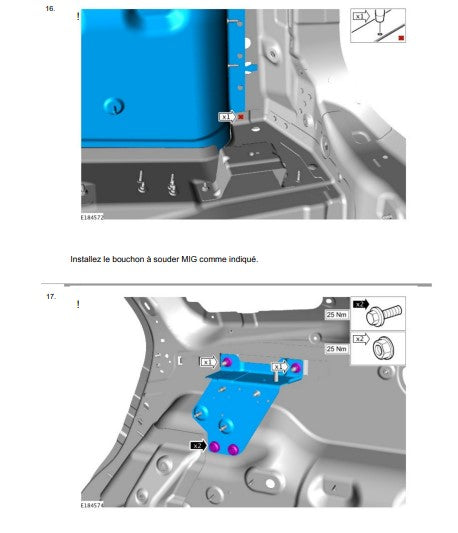 16.

!

x1

x1

E184572

Installez le bouchon à souder MIG comme indiqué.

17.

!

x2

25 Nm

x2

25 Nm

x1

x1

x2

E184574