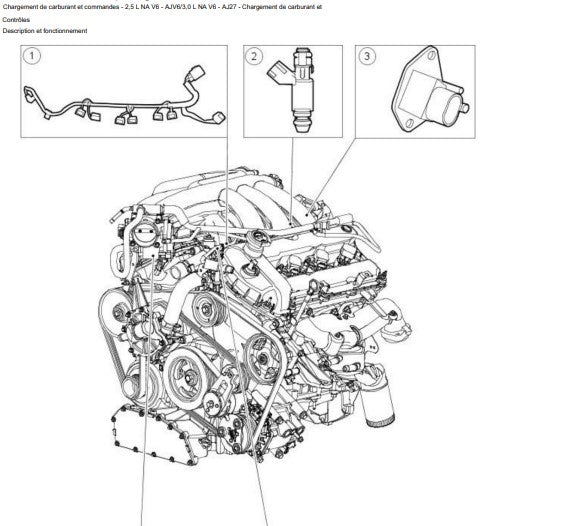 Chargement de carburant et commandes - 2,5 L NA V6 - AJV6/3,0 L NA V6 - AJ27 - Chargement de carburant et

Contrôles

Description et fonctionnement

1

2

3