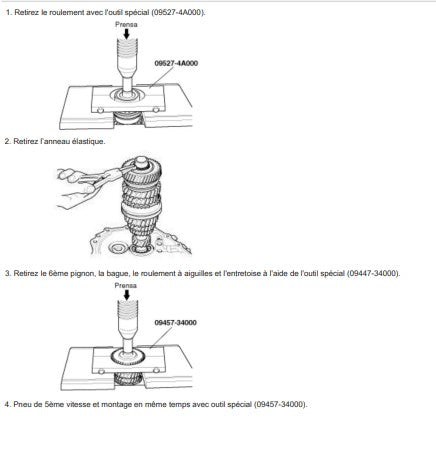 1. Retirez le roulement avec l'outil spécial (09527-4A000).

Prensa

09527-4A000

2. Retirez l'anneau élastique.

3. Retirez le 6ème pignon, la bague, le roulement à aiguilles et l'entretoise à l'aide de l'outil spécial (09447-34000).

Prensa

09457-34000

4. Pneu de 5ème vitesse et montage en même temps avec outil spécial (09457-34000).