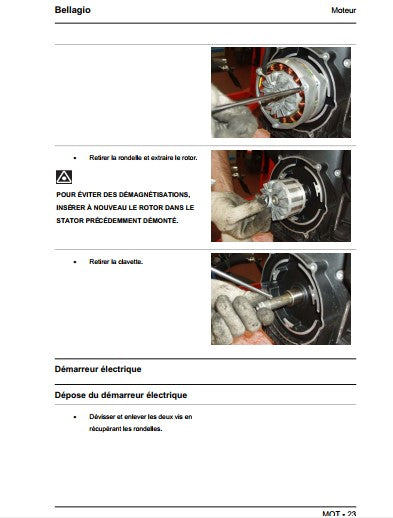 Bellagio

Moteur

• Retirer la rondelle et extraire le rotor.

POUR ÉVITER DES DÉMAGNÉTISATIONS, INSÉRER À NOUVEAU LE ROTOR DANS LE STATOR PRÉCÉDEMMENT DÉMONTÉ.

• Retirer la clavette.

Démarreur électrique

Dépose du démarreur électrique

• Dévisser et enlever les deux vis en récupérant les rondelles.

MOT - 23