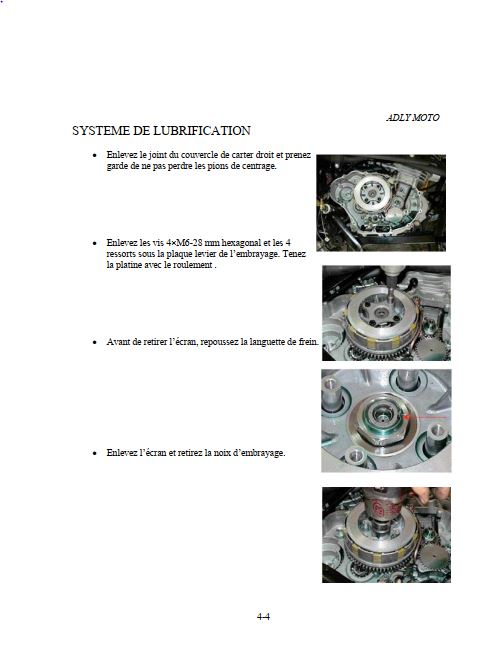 ADLY MOTO

SYSTEME DE LUBRIFICATION

• Enlevez le joint du couvercle de carter droit et prenez garde de ne pas perdre les pions de centrage.

• Enlevez les vis 4×M6-28 mm hexagonal et les 4 ressorts sous la plaque levier de l'embrayage. Tenez la platine avec le roulement .

• Avant de retirer l'écran, repoussez la languette de frein.

• Enlevez l'écran et retirez la noix d'embrayage.

4-4