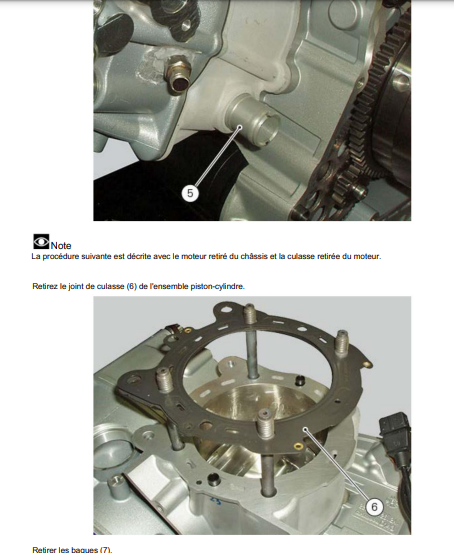 5

Note
La procédure suivante est décrite avec le moteur retiré du châssis et la culasse retirée du moteur.

Retirez le joint de culasse (6) de l'ensemble piston-cylindre.

6

Retirer les bagues (7).