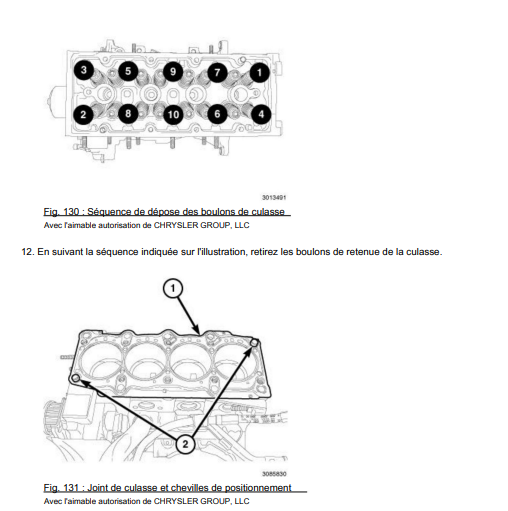 3
5
9
7
1
2
8
10
6
4

3013491

Fig. 130 : Séquence de dépose des boulons de culasse
Avec l'aimable autorisation de CHRYSLER GROUP, LLC

12. En suivant la séquence indiquée sur l'illustration, retirez les boulons de retenue de la culasse.

1
2

3085830

Fig. 131 : Joint de culasse et chevilles de positionnement
Avec l'aimable autorisation de CHRYSLER GROUP, LLC