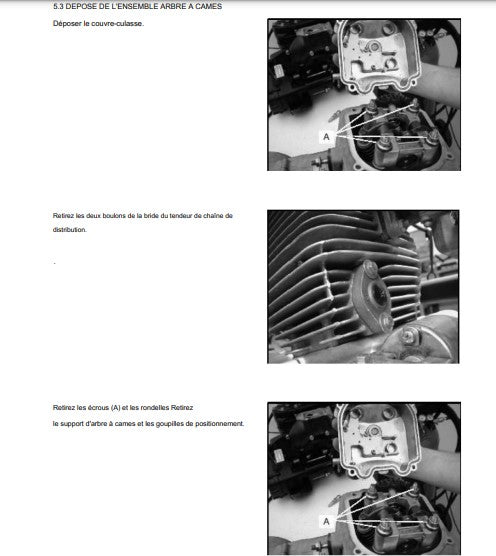 5.3 DEPOSE DE L'ENSEMBLE ARBRE A CAMES

Déposer le couvre-culasse.

A

Retirez les deux boulons de la bride du tendeur de chaîne de distribution.

.

Retirez les écrous (A) et les rondelles Retirez le support d'arbre à cames et les goupilles de positionnement.

A