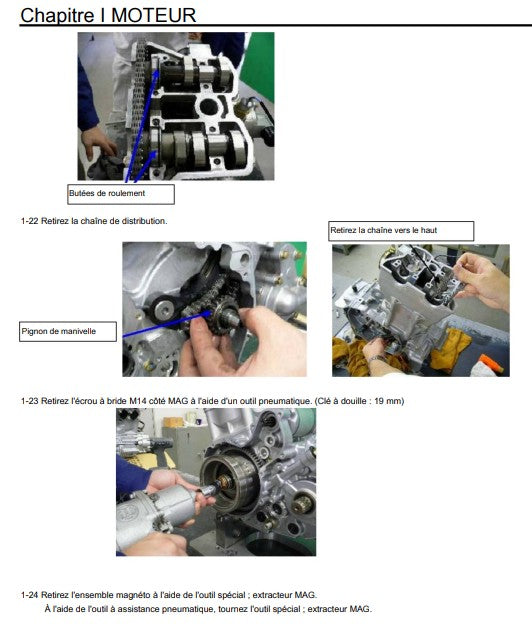 Chapitre I MOTEUR

Butées de roulement

1-22 Retirez la chaîne de distribution.

Retirez la chaîne vers le haut

Pignon de manivelle

1-23 Retirez l'écrou à bride M14 côté MAG à l'aide d'un outil pneumatique. (Clé à douille : 19 mm)

1-24 Retirez l'ensemble magnéto à l'aide de l'outil spécial ; extracteur MAG.
À l'aide de l'outil à assistance pneumatique, tournez l'outil spécial ; extracteur MAG.