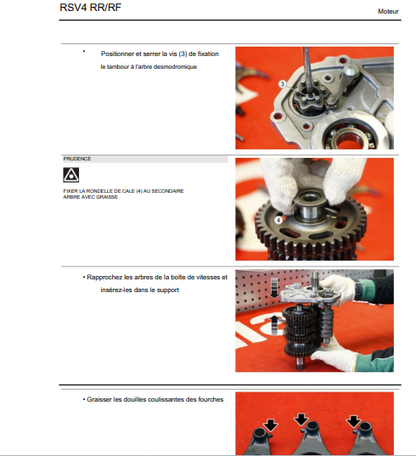 RSV4 RR/RF

Moteur

• Positionner et serrer la vis (3) de fixation le tambour à l'arbre desmodromique

3

PRUDENCE

FIXER LA RONDELLE DE CALE (4) AU SECONDAIRE ARBRE AVEC GRAISSE

4

• Rapprochez les arbres de la boîte de vitesses et insérez-les dans le support

• Graisser les douilles coulissantes des fourches