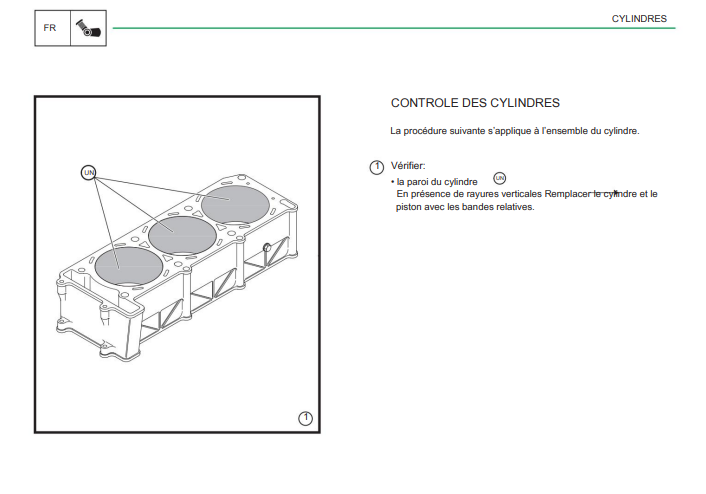 FR

CYLINDRES

UN

1

CONTROLE DES CYLINDRES

La procédure suivante s'applique à l'ensemble du cylindre.

1 Vérifier:
• la paroi du cylindre UN
En présence de rayures verticales Remplacer le cylindre et le piston avec les bandes relatives.