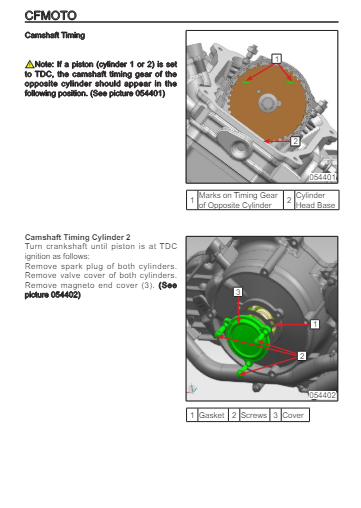 CFMOTO

Camshaft Timing

Note: If a piston (cylinder 1 or 2) is set to TDC, the camshaft timing gear of the opposite cylinder should appear in the following position. (See picture 054401)

1

2

054401

| 1 | Marks on Timing Gear of Opposite Cylinder | 2 | Cylinder Head Base |
|---|---|---|---|

Camshaft Timing Cylinder 2
Turn crankshaft until piston is at TDC ignition as follows:
Remove spark plug of both cylinders.
Remove valve cover of both cylinders.
Remove magneto end cover (3). (See picture 054402)

3

1

2

054402

| 1 | Gasket | 2 | Screws | 3 | Cover |
|---|---|---|---|---|---|