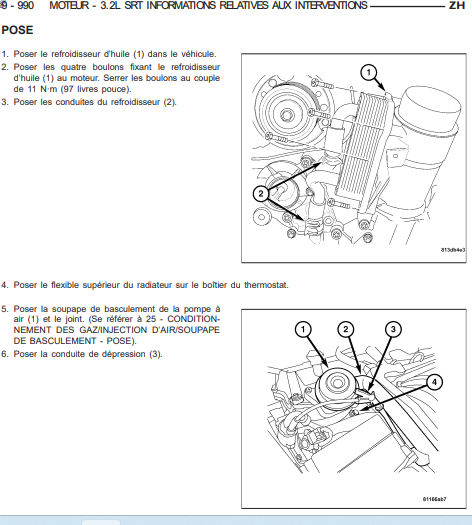 9 - 990 MOTEUR - 3.2L SRT INFORMATIONS RELATIVES AUX INTERVENTIONS ZH

POSE

1. Poser le refroidisseur d'huile (1) dans le véhicule.
2. Poser les quatre boulons fixant le refroidisseur d'huile (1) au moteur. Serrer les boulons au couple de 11 N·m (97 livres pouce).
3. Poser les conduites du refroidisseur (2).

1

2

813db4e3

4. Poser le flexible supérieur du radiateur sur le boîtier du thermostat.

5. Poser la soupape de basculement de la pompe à air (1) et le joint. (Se référer à 25 - CONDITIONNEMENT DES GAZ/INJECTION D'AIR/SOUPAPE DE BASCULEMENT - POSE).
6. Poser la conduite de dépression (3).

1 2 3

4

01166ab7