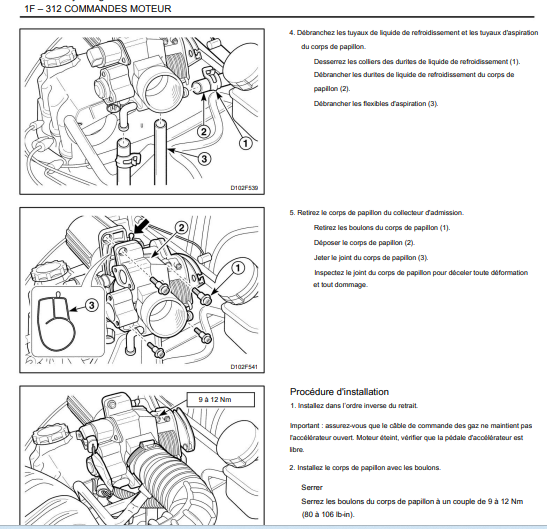 1F – 312 COMMANDES MOTEUR

2

1

3

D102F539

4. Débranchez les tuyaux de liquide de refroidissement et les tuyaux d'aspiration du corps de papillon.

Desserrez les colliers des durites de liquide de refroidissement (1).

Débrancher les durites de liquide de refroidissement du corps de papillon (2).

Débrancher les flexibles d'aspiration (3).

2

1

3

D102F541

5. Retirez le corps de papillon du collecteur d'admission.

Retirez les boulons du corps de papillon (1).

Déposer le corps de papillon (2).

Jeter le joint du corps de papillon (3).

Inspectez le joint du corps de papillon pour déceler toute déformation et tout dommage.

9 à 12 Nm

Procédure d'installation

1. Installez dans l'ordre inverse du retrait.

Important : assurez-vous que le câble de commande des gaz ne maintient pas l'accélérateur ouvert. Moteur éteint, vérifier que la pédale d'accélérateur est libre.

2. Installez le corps de papillon avec les boulons.

Serrer

Serrez les boulons du corps de papillon à un couple de 9 à 12 Nm (80 à 106 lb-in).