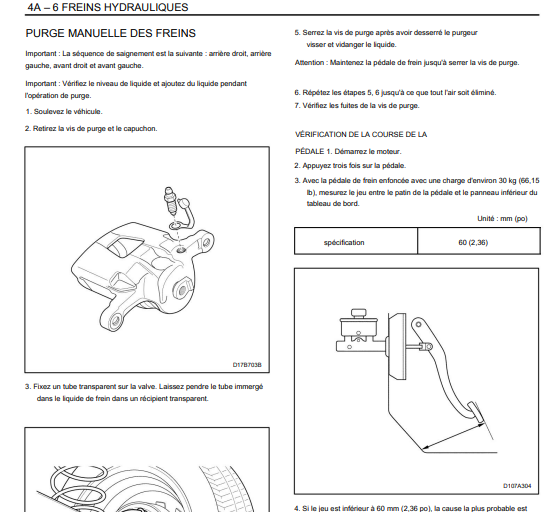 4A – 6 FREINS HYDRAULIQUES

PURGE MANUELLE DES FREINS

Important : La séquence de saignement est la suivante : arrière droit, arrière gauche, avant droit et avant gauche.

Important : Vérifiez le niveau de liquide et ajoutez du liquide pendant l'opération de purge.

1. Soulevez le véhicule.

2. Retirez la vis de purge et le capuchon.

D17B703B

3. Fixez un tube transparent sur la valve. Laissez pendre le tube immergé dans le liquide de frein dans un récipient transparent.

5. Serrez la vis de purge après avoir desserré le purgeur visser et vidanger le liquide.

Attention : Maintenez la pédale de frein jusqu'à serrer la vis de purge.

6. Répétez les étapes 5, 6 jusqu'à ce que tout l'air soit éliminé.

7. Vérifiez les fuites de la vis de purge.

VÉRIFICATION DE LA COURSE DE LA

PÉDALE 1. Démarrez le moteur.

2. Appuyez trois fois sur la pédale.

3. Avec la pédale de frein enfoncée avec une charge d'environ 30 kg (66,15 lb), mesurez le jeu entre le patin de la pédale et le panneau inférieur du tableau de bord.

Unité : mm (po)

| spécification | 60 (2,36) |
|---|---|

D107A304

4. Si le jeu est inférieur à 60 mm (2,36 po), la cause la plus probable est