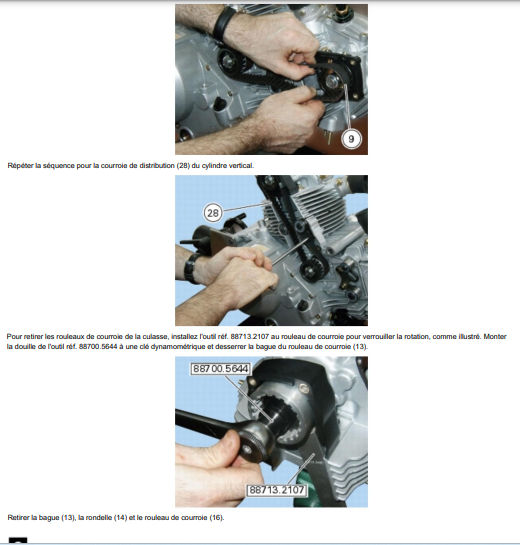 9

Répéter la séquence pour la courroie de distribution (28) du cylindre vertical.

28

Pour retirer les rouleaux de courroie de la culasse, installez l'outil réf. 88713.2107 au rouleau de courroie pour verrouiller la rotation, comme illustré. Monter la douille de l'outil réf. 88700.5644 à une clé dynamométrique et desserrer la bague du rouleau de courroie (13).

88700.5644

88713.2107

Retirer la bague (13), la rondelle (14) et le rouleau de courroie (16).