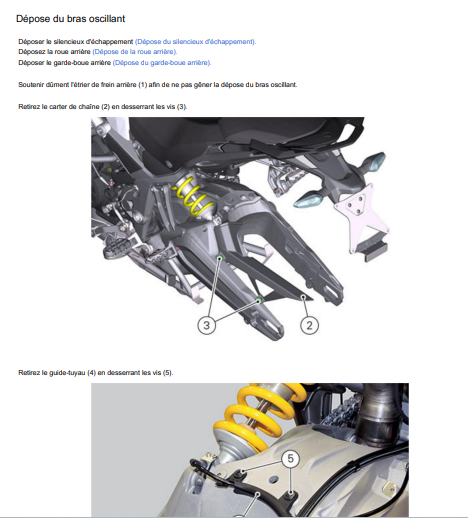 Dépose du bras oscillant

Déposer le silencieux d'échappement (Dépose du silencieux d'échappement).
Déposez la roue arrière (Dépose de la roue arrière).
Déposer le garde-boue arrière (Dépose du garde-boue arrière).

Soutenir dûment l'étrier de frein arrière (1) afin de ne pas gêner la dépose du bras oscillant.

Retirez le carter de chaîne (2) en desserrant les vis (3).

3

2

Retirez le guide-tuyau (4) en desserrant les vis (5).

5