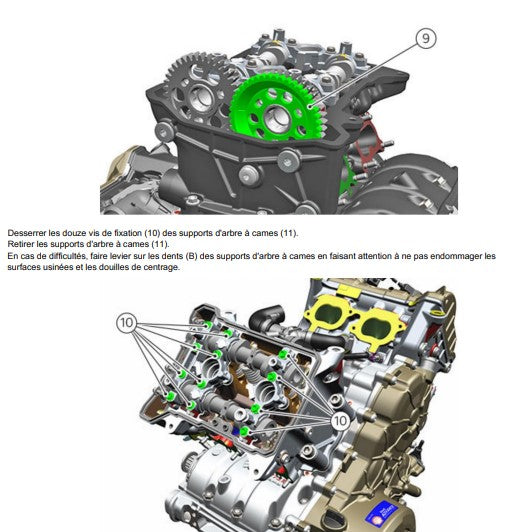 9

Desserrer les douze vis de fixation (10) des supports d'arbre à cames (11).
Retirer les supports d'arbre à cames (11).
En cas de difficultés, faire levier sur les dents (B) des supports d'arbre à cames en faisant attention à ne pas endommager les surfaces usinées et les douilles de centrage.

10

10