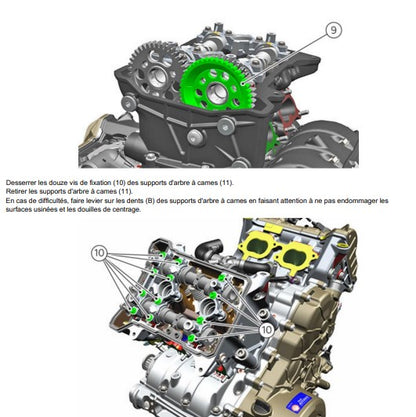 9

Desserrer les douze vis de fixation (10) des supports d'arbre à cames (11).
Retirer les supports d'arbre à cames (11).
En cas de difficultés, faire levier sur les dents (B) des supports d'arbre à cames en faisant attention à ne pas endommager les surfaces usinées et les douilles de centrage.

10

10