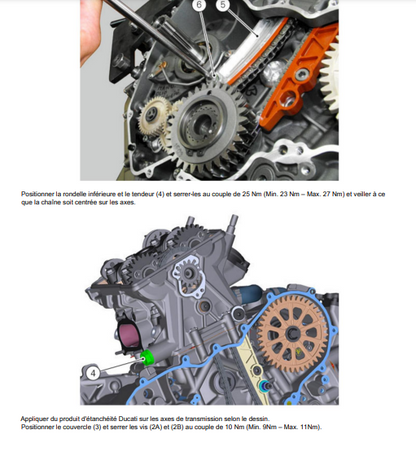 6
5

Positionner la rondelle inférieure et le tendeur (4) et serrer-les au couple de 25 Nm (Min. 23 Nm – Max. 27 Nm) et veiller à ce que la chaîne soit centrée sur les axes.

4

Appliquer du produit d'étanchéité Ducati sur les axes de transmission selon le dessin.
Positionner le couvercle (3) et serrer les vis (2A) et (2B) au couple de 10 Nm (Min. 9Nm – Max. 11Nm).