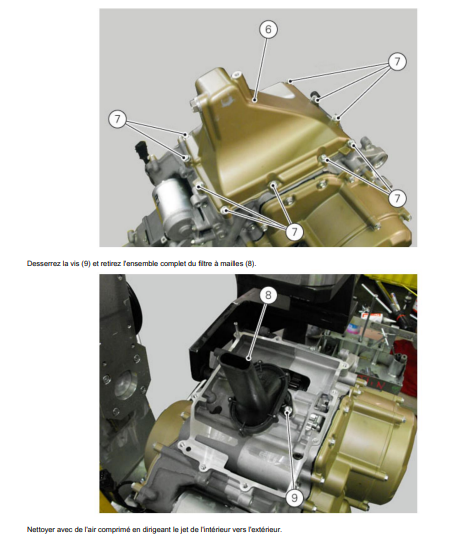 6

7

7

7

7

Desserrez la vis (9) et retirez l'ensemble complet du filtre à mailles (8).

8

9

Nettoyer avec de l'air comprimé en dirigeant le jet de l'intérieur vers l'extérieur.