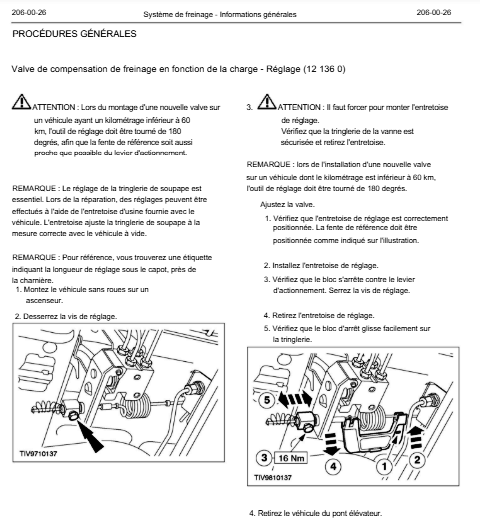 206-00-26 Système de freinage - Informations générales 206-00-26

PROCÉDURES GÉNÉRALES

Valve de compensation de freinage en fonction de la charge - Réglage (12 136 0)

ATTENTION : Lors du montage d'une nouvelle valve sur un véhicule ayant un kilométrage inférieur à 60 km, l'outil de réglage doit être tourné de 180 degrés, afin que la fente de référence soit aussi proche que possible du levier d'actionnement.

REMARQUE : Le réglage de la tringlerie de soupape est essentiel. Lors de la réparation, des réglages peuvent être effectués à l'aide de l'entretoise d'usine fournie avec le véhicule. L'entretoise ajuste la tringlerie de soupape à la mesure correcte avec le véhicule à vide.

REMARQUE : Pour référence, vous trouverez une étiquette indiquant la longueur de réglage sous le capot, près de la charnière.

1. Montez le véhicule sans roues sur un ascenseur.

2. Desserrez la vis de réglage.

TIV9710137

3. ATTENTION : Il faut forcer pour monter l'entretoise de réglage. Vérifiez que la tringlerie de la vanne est sécurisée et retirez l'entretoise.

REMARQUE : lors de l'installation d'une nouvelle valve sur un véhicule dont le kilométrage est inférieur à 60 km, l'outil de réglage doit être tourné de 180 degrés.

Ajustez la valve.

1. Vérifiez que l'entretoise de réglage est correctement positionnée. La fente de référence doit être positionnée comme indiqué sur l'illustration.

2. Installez l'entretoise de réglage.

3. Vérifiez que le bloc s'arrête contre le levier d'actionnement. Serrez la vis de réglage.

4. Retirez l'entretoise de réglage.

5. Vérifiez que le bloc d'arrêt glisse facilement sur la tringlerie.

5
3 16 Nm
4
1
2
TIV9810137

4. Retirez le véhicule du pont élévateur.