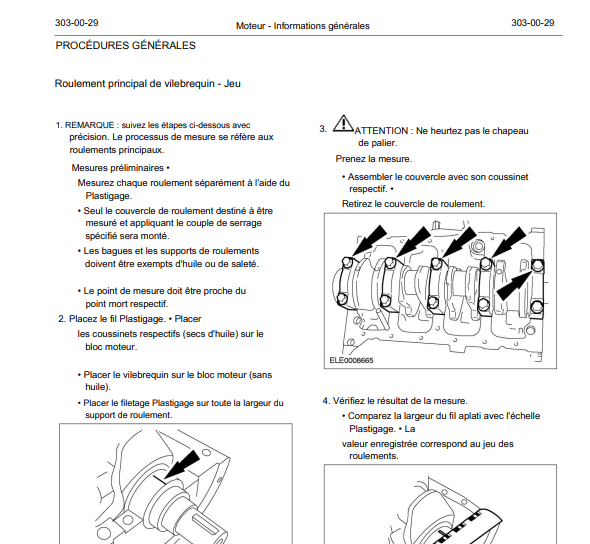 303-00-29 Moteur - Informations générales 303-00-29

PROCÉDURES GÉNÉRALES

Roulement principal de vilebrequin - Jeu

1. REMARQUE : suivez les étapes ci-dessous avec précision. Le processus de mesure se réfère aux roulements principaux.

Mesures préliminaires •

Mesurez chaque roulement séparément à l'aide du Plastigage.

• Seul le couvercle de roulement destiné à être mesuré et appliquant le couple de serrage spécifié sera monté.

• Les bagues et les supports de roulements doivent être exempts d'huile ou de saleté.

• Le point de mesure doit être proche du point mort respectif.

2. Placez le fil Plastigage. • Placer

les coussinets respectifs (secs d'huile) sur le bloc moteur.

• Placer le vilebrequin sur le bloc moteur (sans huile).

• Placer le filetage Plastigage sur toute la largeur du support de roulement.

3. ATTENTION : Ne heurtez pas le chapeau de palier.

Prenez la mesure.

• Assembler le couvercle avec son coussinet respectif. •

Retirez le couvercle de roulement.

ELE0008665

4. Vérifiez le résultat de la mesure.

• Comparez la largeur du fil aplati avec l'échelle Plastigage. • La

valeur enregistrée correspond au jeu des roulements.