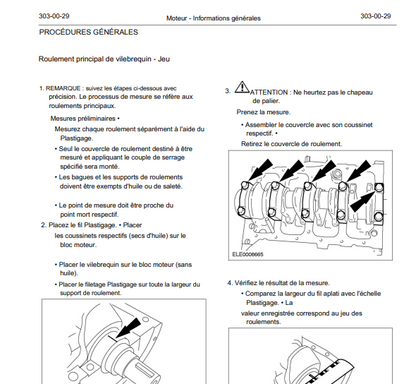 303-00-29 Moteur - Informations générales 303-00-29

PROCÉDURES GÉNÉRALES

Roulement principal de vilebrequin - Jeu

1. REMARQUE : suivez les étapes ci-dessous avec précision. Le processus de mesure se réfère aux roulements principaux.

Mesures préliminaires •

Mesurez chaque roulement séparément à l'aide du Plastigage.

• Seul le couvercle de roulement destiné à être mesuré et appliquant le couple de serrage spécifié sera monté.

• Les bagues et les supports de roulements doivent être exempts d'huile ou de saleté.

• Le point de mesure doit être proche du point mort respectif.

2. Placez le fil Plastigage. • Placer les coussinets respectifs (secs d'huile) sur le bloc moteur.

• Placer le vilebrequin sur le bloc moteur (sans huile).

• Placer le filetage Plastigage sur toute la largeur du support de roulement.

3. ATTENTION : Ne heurtez pas le chapeau de palier.

Prenez la mesure.

• Assembler le couvercle avec son coussinet respectif. •

Retirez le couvercle de roulement.

ELE0008665

4. Vérifiez le résultat de la mesure.

• Comparez la largeur du fil aplati avec l'échelle Plastigage. • La valeur enregistrée correspond au jeu des roulements.