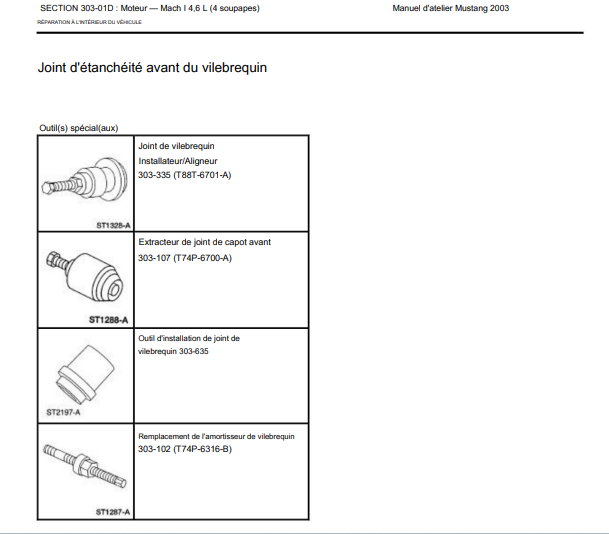 SECTION 303-01D : Moteur — Mach I 4,6 L (4 soupapes)

Manuel d'atelier Mustang 2003

RÉPARATION À L'INTÉRIEUR DU VÉHICULE

Joint d'étanchéité avant du vilebrequin

Outil(s) spécial(aux)

| | |
|---|---|
| ST1328-A | Joint de vilebrequin Installateur/Aligneur 303-335 (T88T-6701-A) |
| ST1288-A | Extracteur de joint de capot avant 303-107 (T74P-6700-A) |
| ST2197-A | Outil d'installation de joint de vilebrequin 303-635 |
| ST1287-A | Remplacement de l'amortisseur de vilebrequin 303-102 (T74P-6316-B) |