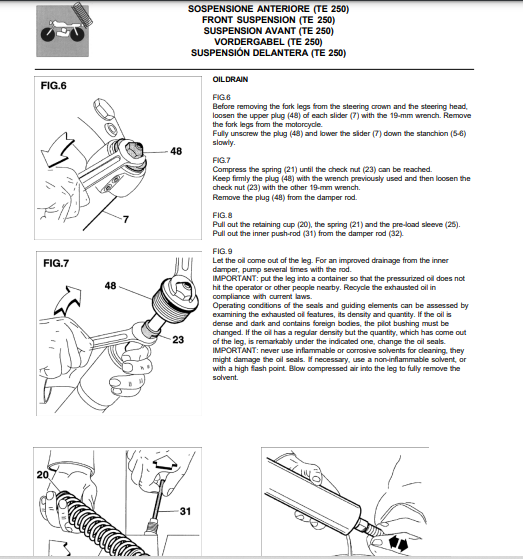 SOSPENSIONE ANTERIORE (TE 250)
FRONT SUSPENSION (TE 250)
SUSPENSION AVANT (TE 250)
VORDERGABEL (TE 250)
SUSPENSIÓN DELANTERA (TE 250)

FIG.6

48

7

FIG.7

48

23

20

31

OIL DRAIN

FIG.6
Before removing the fork legs from the steering crown and the steering head, loosen the upper plug (48) of each slider (7) with the 19-mm wrench. Remove the fork legs from the motorcycle.
Fully unscrew the plug (48) and lower the slider (7) down the stanchion (5-6) slowly.

FIG.7
Compress the spring (21) until the check nut (23) can be reached.
Keep firmly the plug (48) with the wrench previously used and then loosen the check nut (23) with the other 19-mm wrench.
Remove the plug (48) from the damper rod.

FIG.8
Pull out the retaining cup (20), the spring (21) and the pre-load sleeve (25).
Pull out the inner push-rod (31) from the damper rod (32).

FIG.9
Let the oil come out of the leg. For an improved drainage from the inner damper, pump several times with the rod.
IMPORTANT: put the leg into a container so that the pressurized oil does not hit the operator or other people nearby. Recycle the exhausted oil in compliance with current laws.
Operating conditions of the seals and guiding elements can be assessed by examining the exhausted oil features, its density and quantity. If the oil is dense and dark and contains foreign bodies, the pilot bushing must be changed. If the oil has a regular density but the quantity, which has come out of the leg, is remarkably under the indicated one, change the oil seals.
IMPORTANT: never use inflammable or corrosive solvents for cleaning, they might damage the oil seals. If necessary, use a non-inflammable solvent, or with a high flash point. Blow compressed air into the leg to fully remove the solvent.