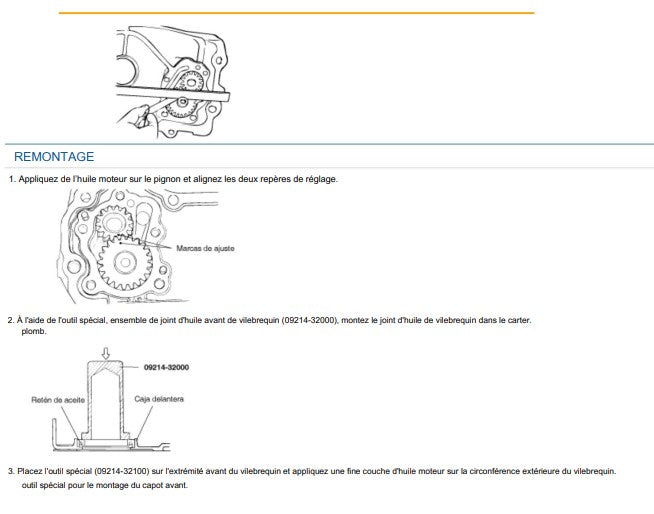 REMONTAGE

1. Appliquez de l'huile moteur sur le pignon et alignez les deux repères de réglage.

Marcas de ajuste

2. À l'aide de l'outil spécial, ensemble de joint d'huile avant de vilebrequin (09214-32000), montez le joint d'huile de vilebrequin dans le carter. plomb.

09214-32000

Retén de aceite

Caja delantera

3. Placez l'outil spécial (09214-32100) sur l'extrémité avant du vilebrequin et appliquez une fine couche d'huile moteur sur la circonférence extérieure du vilebrequin. outil spécial pour le montage du capot avant.