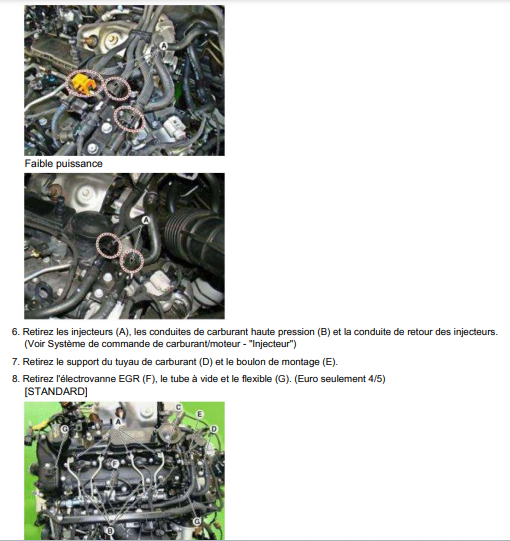 A

Faible puissance

A

6. Retirez les injecteurs (A), les conduites de carburant haute pression (B) et la conduite de retour des injecteurs. (Voir Système de commande de carburant/moteur - "Injecteur")

7. Retirez le support du tuyau de carburant (D) et le boulon de montage (E).

8. Retirez l'électrovanne EGR (F), le tube à vide et le flexible (G). (Euro seulement 4/5)
[STANDARD]

G A C E D F B G