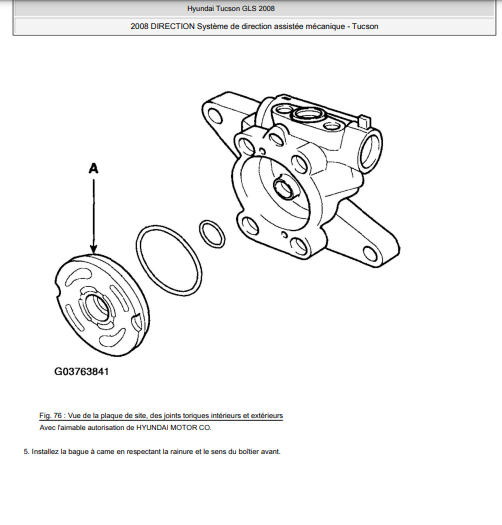 Hyundai Tucson GLS 2008

2008 DIRECTION Système de direction assistée mécanique - Tucson

A

G03763841

Fig. 76 : Vue de la plaque de site, des joints toriques intérieurs et extérieurs
Avec l'aimable autorisation de HYUNDAI MOTOR CO.

5. Installez la bague à came en respectant la rainure et le sens du boîtier avant.