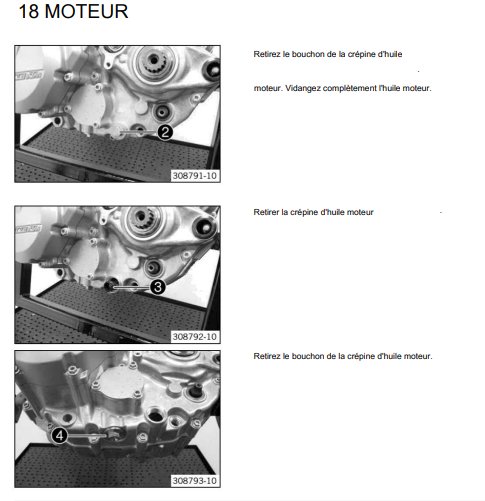 18 MOTEUR

2

308791-10

Retirez le bouchon de la crépine d'huile

moteur. Vidangez complètement l'huile moteur.

3

308792-10

Retirer la crépine d'huile moteur

4

308793-10

Retirez le bouchon de la crépine d'huile moteur.