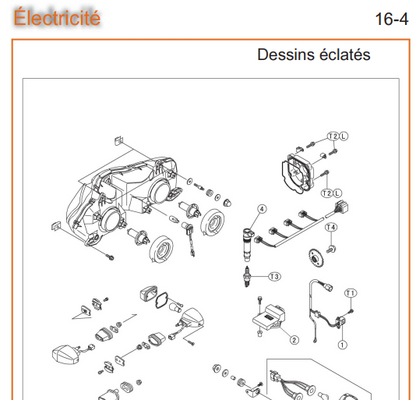 Électricité

16-4

Dessins éclatés

T2 L

T2 L

4

T4

T3

T1

2

1