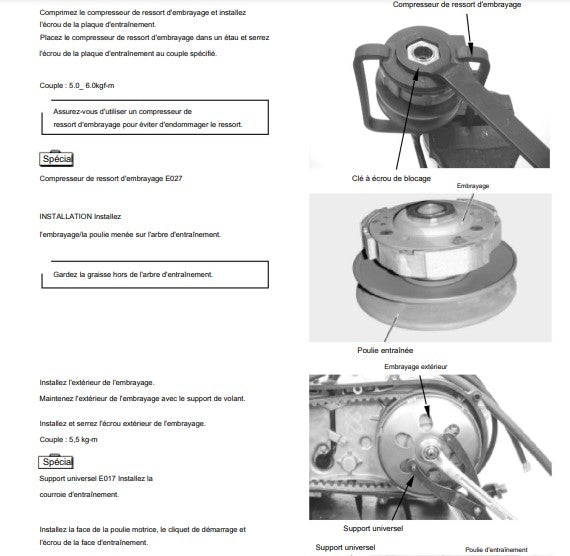 Comprimez le compresseur de ressort d'embrayage et installez l'écrou de la plaque d'entraînement.
Placez le compresseur de ressort d'embrayage dans un étau et serrez l'écrou de la plaque d'entraînement au couple spécifié.

Couple : 5.0_ 6.0kgf-m

Assurez-vous d'utiliser un compresseur de ressort d'embrayage pour éviter d'endommager le ressort.

Spécial

Compresseur de ressort d'embrayage E027

INSTALLATION Installez

l'embrayage/la poulie menée sur l'arbre d'entraînement.

Gardez la graisse hors de l'arbre d'entraînement.

Installez l'extérieur de l'embrayage.
Maintenez l'extérieur de l'embrayage avec le support de volant.

Installez et serrez l'écrou extérieur de l'embrayage.
Couple : 5,5 kg-m

Spécial

Support universel E017 Installez la courroie d'entraînement.

Installez la face de la poulie motrice, le cliquet de démarrage et l'écrou de la face d'entraînement.

Compresseur de ressort d'embrayage

Clé à écrou de blocage

Embrayage

Poulie entraînée

Embrayage extérieur

Support universel

Support universel

Poulie d'entraînement