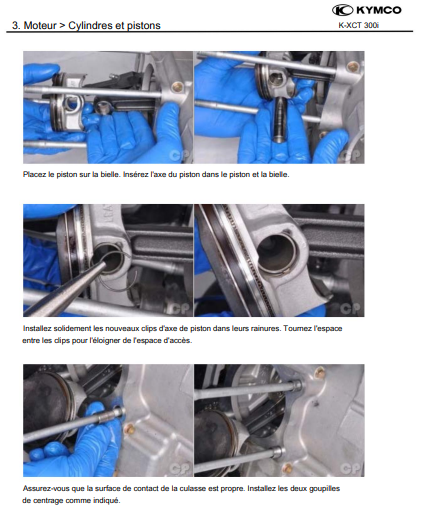 KYMCO

3. Moteur > Cylindres et pistons

K-XCT 300i

CP

CP

Placez le piston sur la bielle. Insérez l'axe du piston dans le piston et la bielle.

CP

CP

Installez solidement les nouveaux clips d'axe de piston dans leurs rainures. Tournez l'espace entre les clips pour l'éloigner de l'espace d'accès.

CP

CP

Assurez-vous que la surface de contact de la culasse est propre. Installez les deux goupilles de centrage comme indiqué.