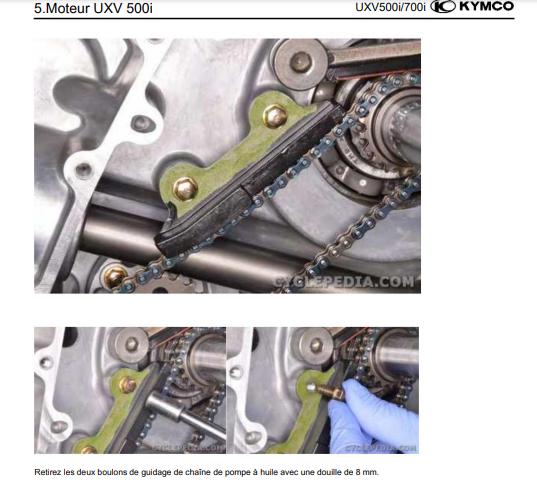 5.Moteur UXV 500i

UXV500i/700i KYMCO

CYCLEPEDIA.COM

CYCLEPEDIA.COM

CYCLEPEDIA.COM

Retirez les deux boulons de guidage de chaîne de pompe à huile avec une douille de 8 mm.