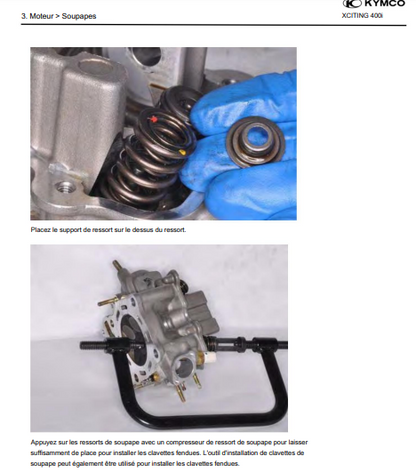 3. Moteur > Soupapes

KYMCO
XCITING 400i

Placez le support de ressort sur le dessus du ressort.

Appuyez sur les ressorts de soupape avec un compresseur de ressort de soupape pour laisser suffisamment de place pour installer les clavettes fendues. L'outil d'installation de clavettes de soupape peut également être utilisé pour installer les clavettes fendues.