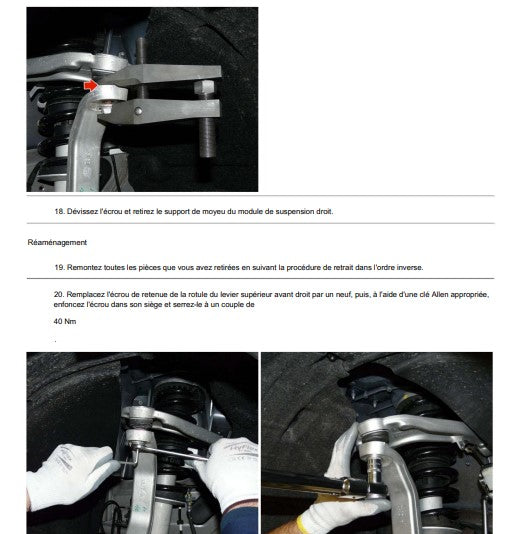 18. Dévissez l'écrou et retirez le support de moyeu du module de suspension droit.

Réaménagement

19. Remontez toutes les pièces que vous avez retirées en suivant la procédure de retrait dans l'ordre inverse.

20. Remplacez l'écrou de retenue de la rotule du levier supérieur avant droit par un neuf, puis, à l'aide d'une clé Allen appropriée, enfoncez l'écrou dans son siège et serrez-le à un couple de

40 Nm

.