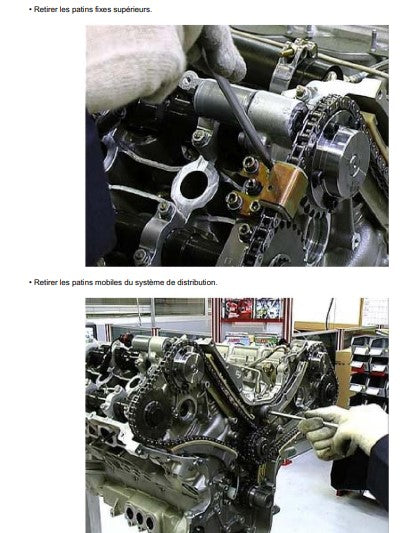 • Retirer les patins fixes supérieurs.

• Retirer les patins mobiles du système de distribution.