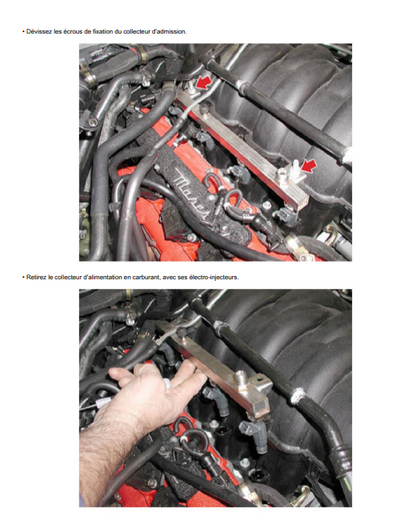 • Dévissez les écrous de fixation du collecteur d'admission.

• Retirez le collecteur d'alimentation en carburant, avec ses électro-injecteurs.