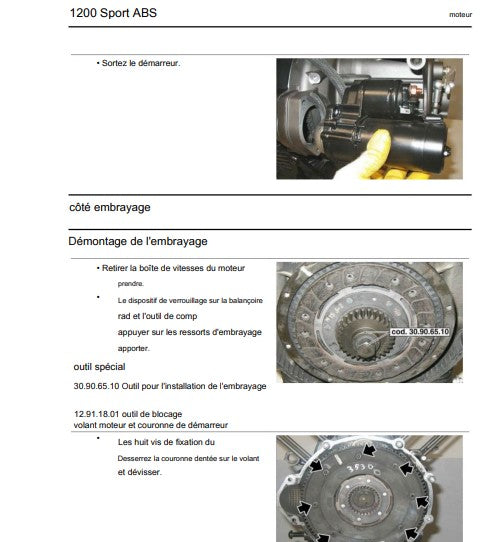 1200 Sport ABS

moteur

• Sortez le démarreur.

côté embrayage

Démontage de l'embrayage

• Retirer la boîte de vitesses du moteur prendre.

• Le dispositif de verrouillage sur la balançoire rad et l'outil de comp appuyer sur les ressorts d'embrayage apporter.

cod. 30.90.65.10

outil spécial

30.90.65.10 Outil pour l'installation de l'embrayage

12.91.18.01 outil de blocage volant moteur et couronne de démarreur

• Les huit vis de fixation du Desserrez la couronne dentée sur le volant et dévisser.

3530