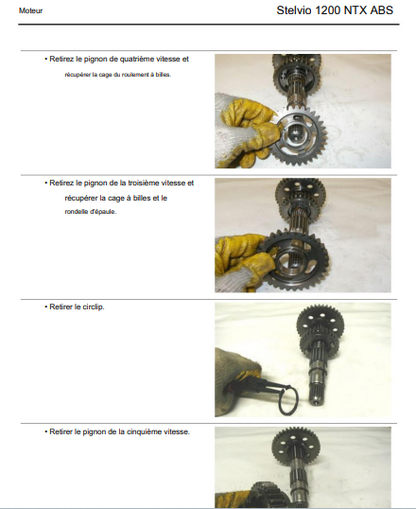 Moteur

Stelvio 1200 NTX ABS

• Retirez le pignon de quatrième vitesse et récupérer la cage du roulement à billes.

• Retirez le pignon de la troisième vitesse et récupérer la cage à billes et le rondelle d'épaule.

• Retirer le circlip.

• Retirer le pignon de la cinquième vitesse.