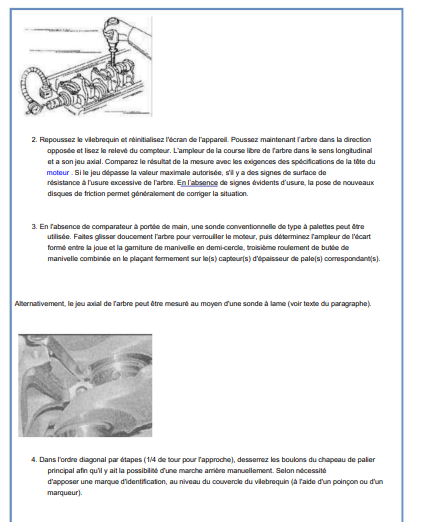 2. Repoussez le vilebrequin et réinitialisez l'écran de l'appareil. Poussez maintenant l'arbre dans la direction opposée et lisez le relevé du compteur. L'ampleur de la course libre de l'arbre dans le sens longitudinal et a son jeu axial. Comparez le résultat de la mesure avec les exigences des spécifications de la tête du moteur . Si le jeu dépasse la valeur maximale autorisée, s'il y a des signes de surface de résistance à l'usure excessive de l'arbre. En l'absence de signes évidents d'usure, la pose de nouveaux disques de friction permet généralement de corriger la situation.

3. En l'absence de comparateur à portée de main, une sonde conventionnelle de type à palettes peut être utilisée. Faites glisser doucement l'arbre pour verrouiller le moteur, puis déterminez l'ampleur de l'écart formé entre la joue et la garniture de manivelle en demi-cercle, troisième roulement de butée de manivelle combinée en le plaçant fermement sur le(s) capteur(s) d'épaisseur de pale(s) correspondant(s).

Alternativement, le jeu axial de l'arbre peut être mesuré au moyen d'une sonde à lame (voir texte du paragraphe).

4. Dans l'ordre diagonal par étapes (1/4 de tour pour l'approche), desserrez les boulons du chapeau de palier principal afin qu'il y ait la possibilité d'une marche arrière manuellement. Selon nécessité d'apposer une marque d'identification, au niveau du couvercle du vilebrequin (à l'aide d'un poinçon ou d'un marqueur).