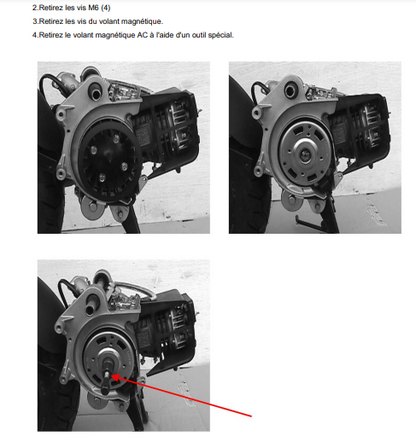 2.Retirez les vis M6 (4)

3.Retirez les vis du volant magnétique.

4.Retirez le volant magnétique AC à l'aide d'un outil spécial.