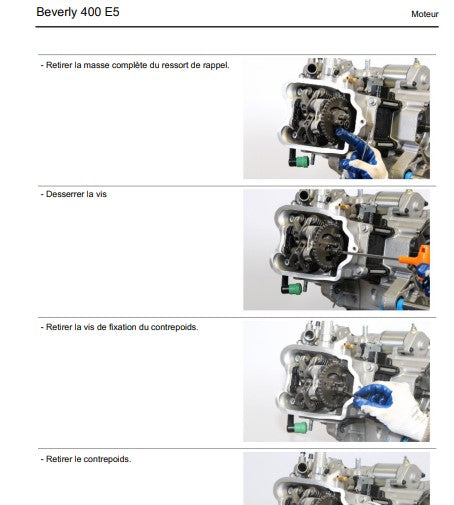 Beverly 400 E5

Moteur

- Retirer la masse complète du ressort de rappel.

- Desserrer la vis

- Retirer la vis de fixation du contrepoids.

- Retirer le contrepoids.