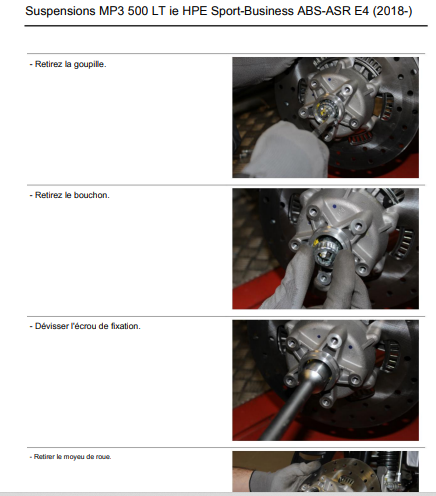 Suspensions MP3 500 LT ie HPE Sport-Business ABS-ASR E4 (2018-)

- Retirez la goupille.

- Retirez le bouchon.

- Dévisser l'écrou de fixation.

- Retirer le moyeu de roue.