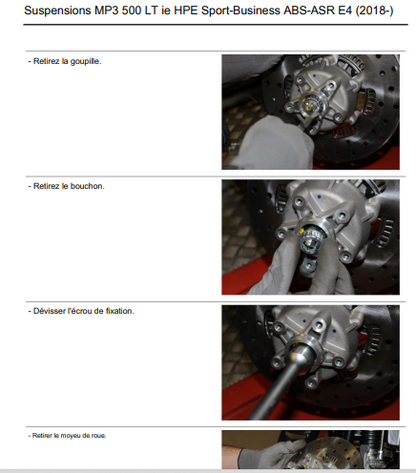 Suspensions MP3 500 LT ie HPE Sport-Business ABS-ASR E4 (2018-)

- Retirez la goupille.

- Retirez le bouchon.

- Dévisser l'écrou de fixation.

- Retirer le moyeu de roue.