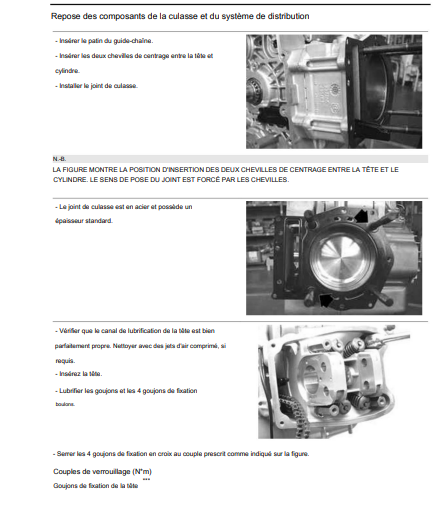 Repose des composants de la culasse et du système de distribution

- Insérer le patin du guide-chaîne.

- Insérer les deux chevilles de centrage entre la tête et cylindre.

- Installer le joint de culasse.

N.-B.
LA FIGURE MONTRE LA POSITION D'INSERTION DES DEUX CHEVILLES DE CENTRAGE ENTRE LA TÊTE ET LE CYLINDRE. LE SENS DE POSE DU JOINT EST FORCÉ PAR LES CHEVILLES.

- Le joint de culasse est en acier et possède un épaisseur standard.

- Vérifier que le canal de lubrification de la tête est bien parfaitement propre. Nettoyer avec des jets d'air comprimé, si requis.

- Insérez la tête.

- Lubrifier les goujons et les 4 goujons de fixation boulons.

- Serrer les 4 goujons de fixation en croix au couple prescrit comme indiqué sur la figure.

Couples de verrouillage (N*m)

Goujons de fixation de la tête ***