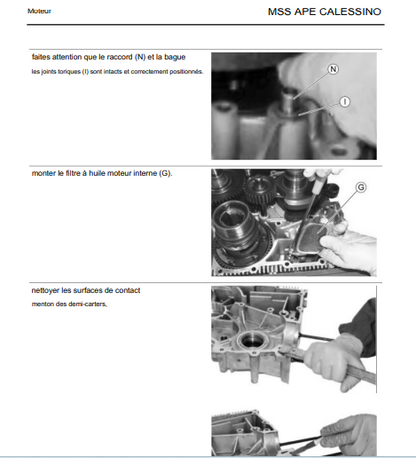 Moteur

MSS APE CALESSINO

faites attention que le raccord (N) et la bague

les joints toriques (I) sont intacts et correctement positionnés.

N

I

monter le filtre à huile moteur interne (G).

G

nettoyer les surfaces de contact

menton des demi-carters,