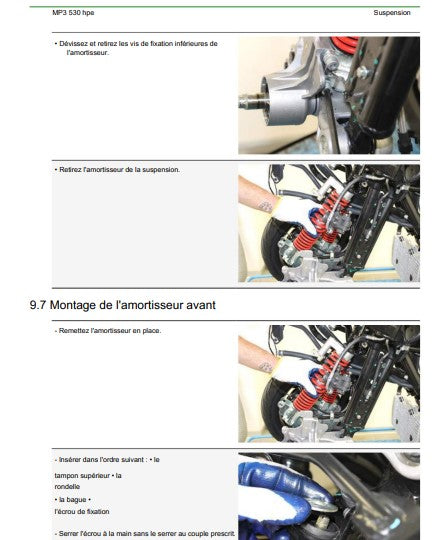 MP3 530 hpe

Suspension

• Dévissez et retirez les vis de fixation inférieures de l'amortisseur.

• Retirez l'amortisseur de la suspension.

9.7 Montage de l'amortisseur avant

- Remettez l'amortisseur en place.

- Insérer dans l'ordre suivant : • le tampon supérieur • la rondelle
• la bague •
l'écrou de fixation

- Serrer l'écrou à la main sans le serrer au couple prescrit.